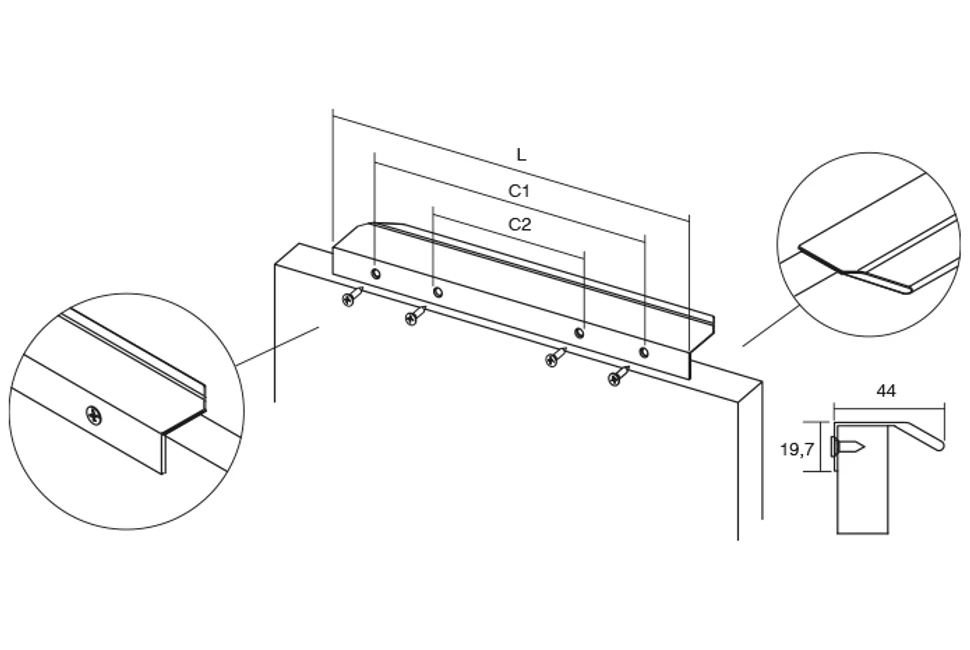 L
C1
C2
44
19,7