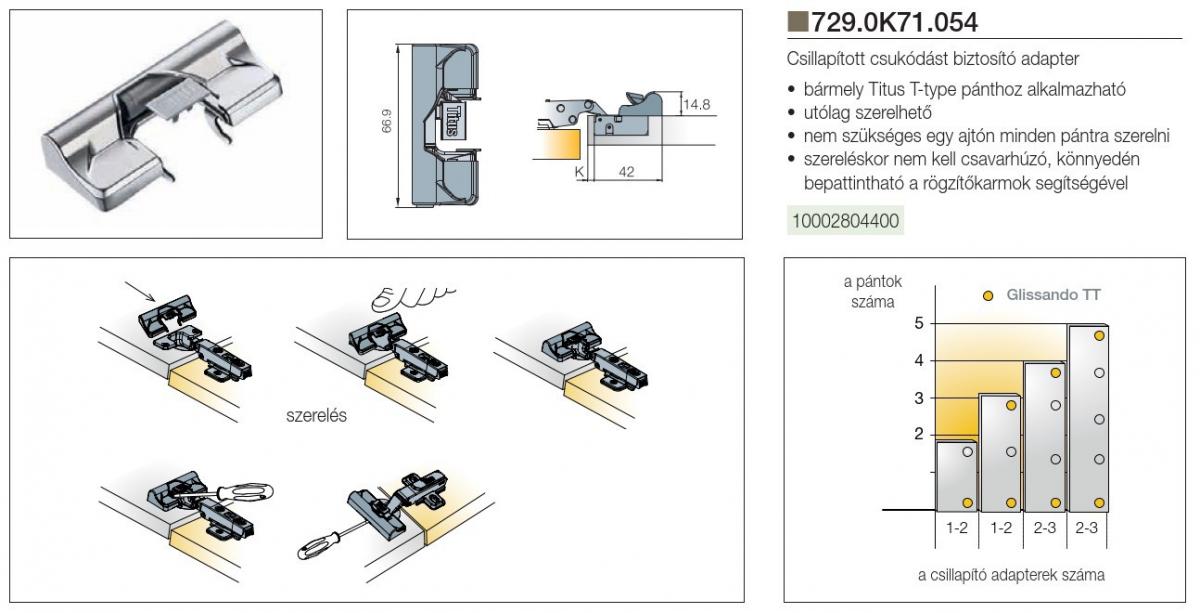 66.9

Titus

14.8

K

42

729.0K71.054

Csillapított csukódást biztosító adapter

• bármely Titus T-type pánthoz alkalmazható
• utólag szerelhető
• nem szükséges egy ajtón minden pántra szerelni
• szereléskor nem kell csavarhúzó, könnyedén bepattintható a rögzítőkarmok segítségével

10002804400

szerelés

a pántok száma

Glissando TT

5
4
3
2

1-2
1-2
2-3
2-3

a csillapító adapterek száma