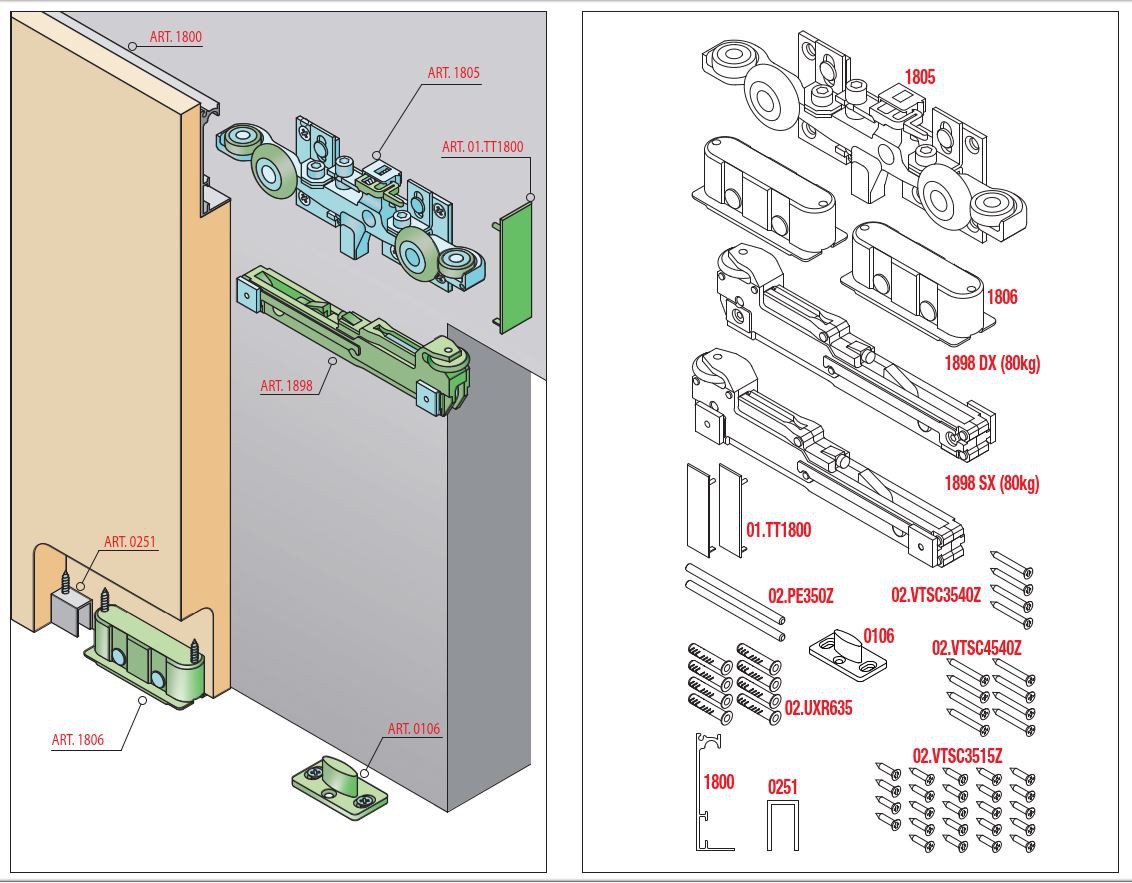 ART. 1800

ART. 1805

ART. 01.TT1800

ART. 1898

ART. 0251

ART. 1806

ART. 0106

1805

1806

1898 DX (80kg)

1898 SX (80kg)

01.TT1800

02.PE350Z

02.VTSC3540Z

0106

02.VTSC4540Z

02.UXR635

02.VTSC3515Z

1800

0251